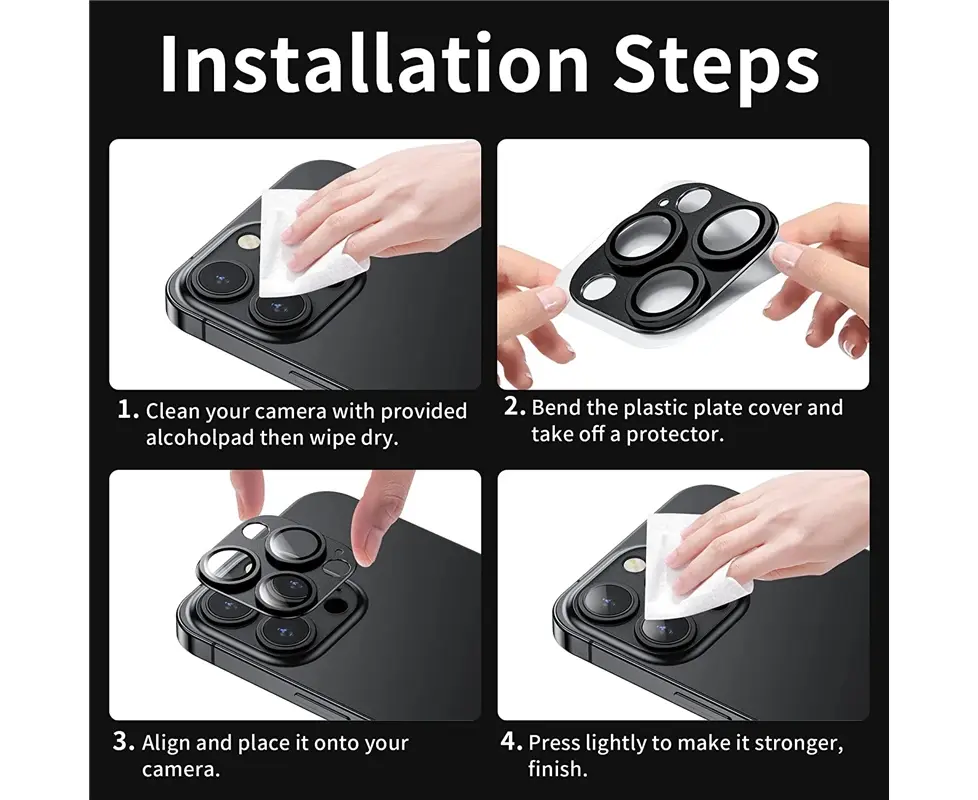 Installation Steps

1. Clean your camera with provided alcoholpad then wipe dry.

2. Bend the plastic plate cover and take off a protector.

3. Align and place it onto your camera.

4. Press lightly to make it stronger, finish.